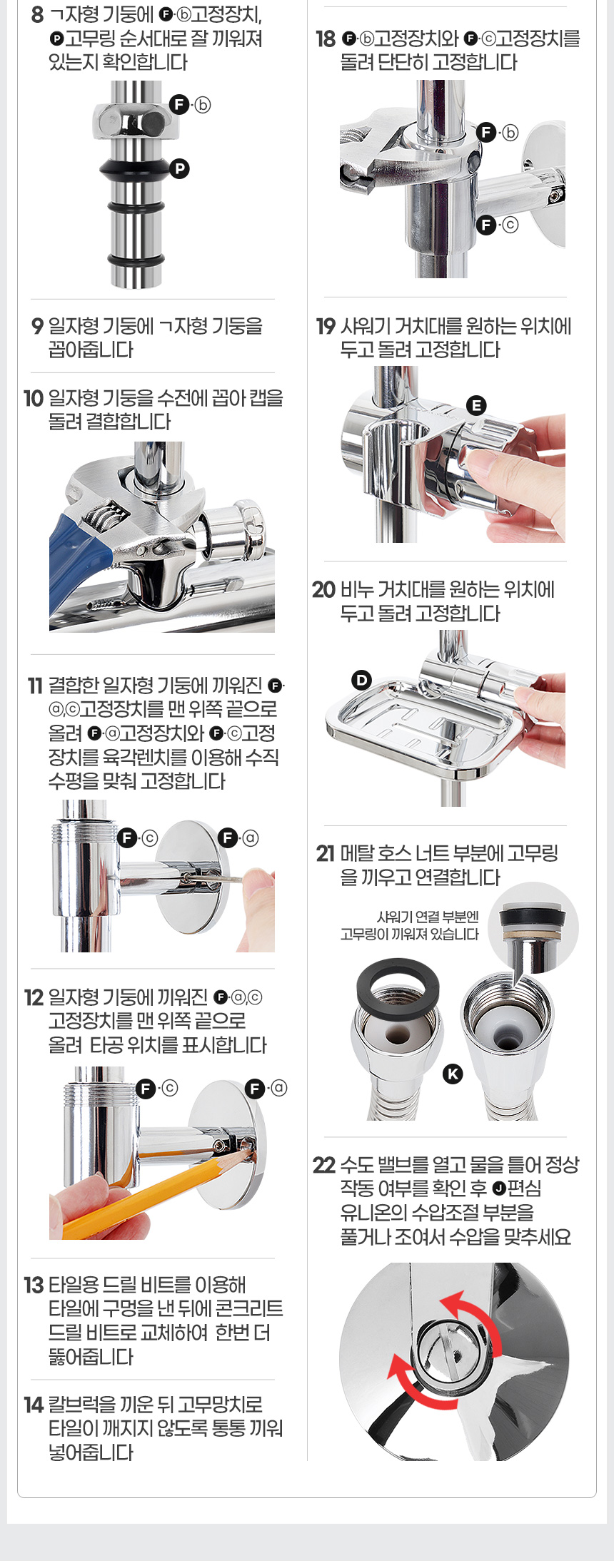 8 ㄱ자형 기둥에 F-ⓑ고정장치, P고무링 순서대로 잘 끼워져 있는지 확인합니다

F-ⓑ
P

9 일자형 기둥에 ㄱ자형 기둥을 꼽아줍니다

10 일자형 기둥을 수전에 꼽아 캡을 돌려 결합합니다

11 결합한 일자형 기둥에 끼워진 F-ⓐ,ⓒ고정장치를 맨 위쪽 끝으로 올려 F-ⓐ고정장치와 F-ⓒ고정장치를 육각렌치를 이용해 수직 수평을 맞춰 고정합니다

F-ⓒ F-ⓐ

12 일자형 기둥에 끼워진 F-ⓐ,ⓒ 고정장치를 맨 위쪽 끝으로 올려 타공 위치를 표시합니다

F-ⓒ F-ⓐ

13 타일용 드릴 비트를 이용해 타일에 구멍을 낸 뒤에 콘크리트 드릴 비트로 교체하여 한번 더 뚫어줍니다

14 칼브럭을 끼운 뒤 고무망치로 타일이 깨지지 않도록 통통 끼워 넣어줍니다

18 F-ⓑ고정장치와 F-ⓒ고정장치를 돌려 단단히 고정합니다

F-ⓑ
F-ⓒ

19 샤워기 거치대를 원하는 위치에 두고 돌려 고정합니다

E

20 비누 거치대를 원하는 위치에 두고 돌려 고정합니다

D

21 메탈 호스 너트 부분에 고무링을 끼우고 연결합니다

샤워기 연결 부분엔 고무링이 끼워져 있습니다

K

22 수도 밸브를 열고 물을 틀어 정상 작동 여부를 확인 후 J편심 유니온의 수압조절 부분을 풀거나 조여서 수압을 맞추세요