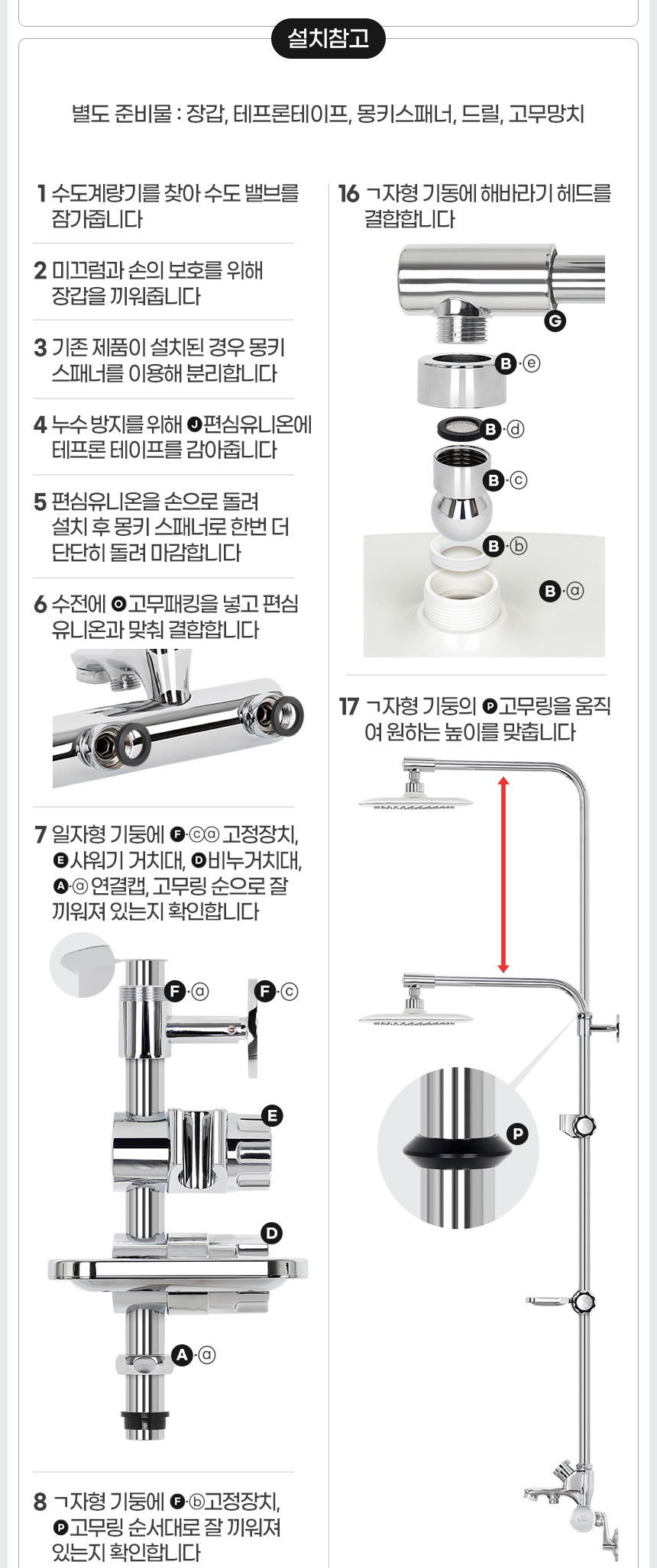 설치참고

별도 준비물 : 장갑, 테프론테이프, 몽키스패너, 드릴, 고무망치

1 수도계량기를 찾아 수도 밸브를 잠가줍니다

2 미끄럼과 손의 보호를 위해 장갑을 끼워줍니다

3 기존 제품이 설치된 경우 몽키 스패너를 이용해 분리합니다

4 누수 방지를 위해 Ⓙ편심유니온에 테프론 테이프를 감아줍니다

5 편심유니온을 손으로 돌려 설치 후 몽키 스패너로 한번 더 단단히 돌려 마감합니다

6 수전에 Ⓞ고무패킹을 넣고 편심 유니온과 맞춰 결합합니다

7 일자형 기둥에 Ⓕ·ⓒⓐ 고정장치, Ⓔ샤워기 거치대, Ⓓ비누거치대, Ⓐ·ⓐ 연결캡, 고무링 순으로 잘 끼워져 있는지 확인합니다

Ⓕ·ⓐ
Ⓕ·ⓒ
Ⓔ
Ⓓ
Ⓐ·ⓐ

8 ㄱ자형 기둥에 Ⓕ·ⓑ고정장치, Ⓟ고무링 순서대로 잘 끼워져 있는지 확인합니다

16 ㄱ자형 기둥에 해바라기 헤드를 결합합니다

Ⓖ
Ⓑ·ⓔ
Ⓑ·ⓓ
Ⓑ·ⓒ
Ⓑ·ⓑ
Ⓑ·ⓐ

17 ㄱ자형 기둥의 Ⓟ고무링을 움직여 원하는 높이를 맞춥니다

Ⓟ