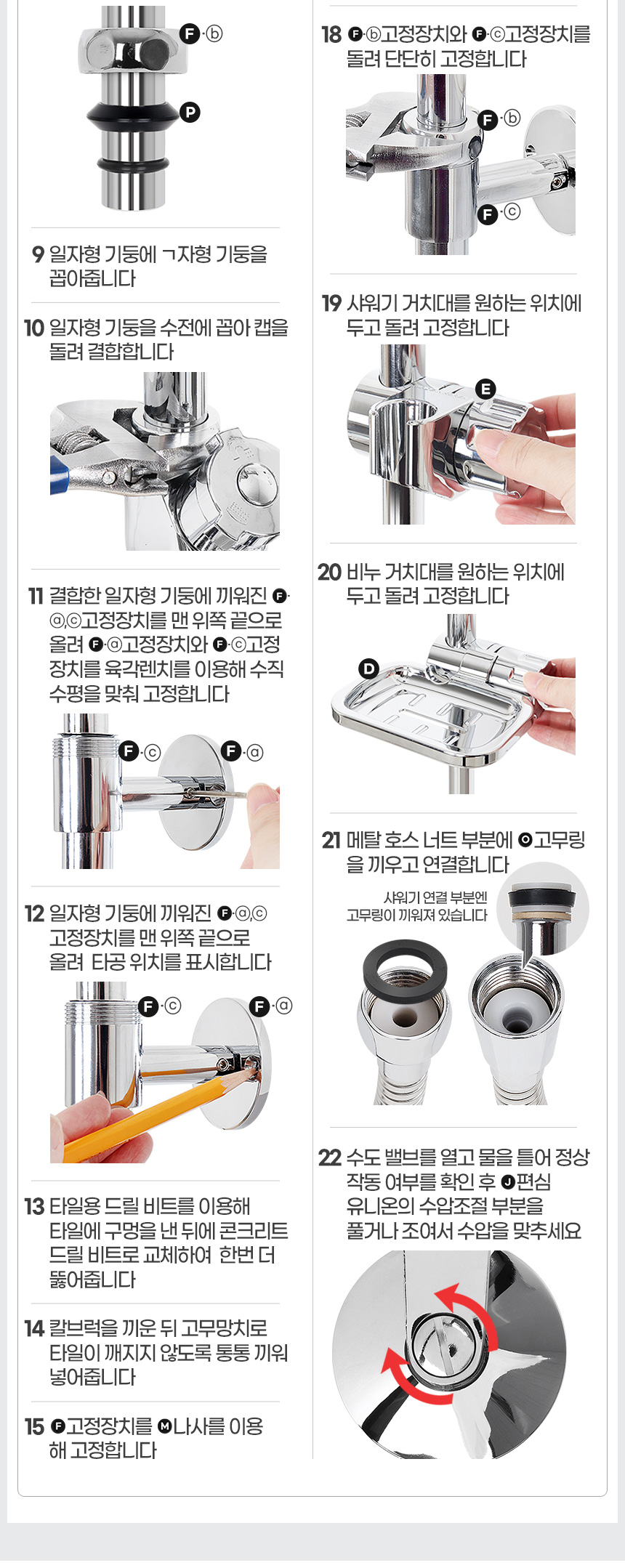 F·ⓑ
P

9 일자형 기둥에 ㄱ자형 기둥을 꼽아줍니다

10 일자형 기둥을 수전에 꼽아 캡을 돌려 결합합니다

11 결합한 일자형 기둥에 끼워진 F·ⓐ,ⓒ고정장치를 맨 위쪽 끝으로 올려 F·ⓐ고정장치와 F·ⓒ고정장치를 육각렌치를 이용해 수직 수평을 맞춰 고정합니다

F·ⓒ
F·ⓐ

12 일자형 기둥에 끼워진 F·ⓐ,ⓒ 고정장치를 맨 위쪽 끝으로 올려 타공 위치를 표시합니다

F·ⓒ
F·ⓐ

13 타일용 드릴 비트를 이용해 타일에 구멍을 낸 뒤에 콘크리트 드릴 비트로 교체하여 한번 더 뚫어줍니다

14 칼브럭을 끼운 뒤 고무망치로 타일이 깨지지 않도록 통통 끼워 넣어줍니다

15 F고정장치를 M나사를 이용해 고정합니다

18 F·ⓑ고정장치와 F·ⓒ고정장치를 돌려 단단히 고정합니다

F·ⓑ
F·ⓒ

19 샤워기 거치대를 원하는 위치에 두고 돌려 고정합니다

E

20 비누 거치대를 원하는 위치에 두고 돌려 고정합니다

D

21 메탈 호스 너트 부분에 O고무링을 끼우고 연결합니다

샤워기 연결 부분엔 고무링이 끼워져 있습니다

22 수도 밸브를 열고 물을 틀어 정상 작동 여부를 확인 후 J편심 유니온의 수압조절 부분을 풀거나 조여서 수압을 맞추세요