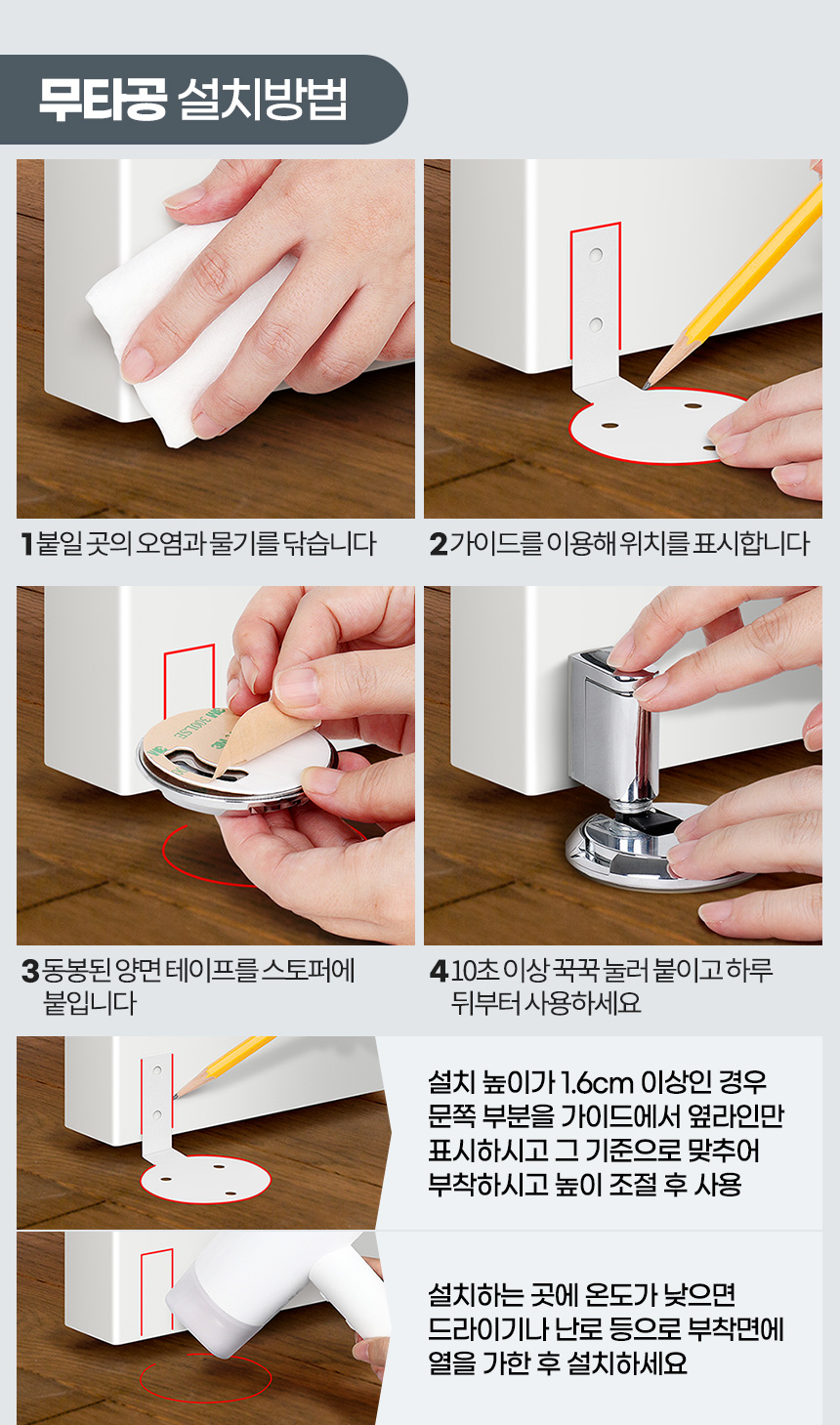 무타공 설치방법

1 붙일 곳의 오염과 물기를 닦습니다

2 가이드를 이용해 위치를 표시합니다

3 동봉된 양면 테이프를 스토퍼에 붙입니다

4 10초 이상 꾹꾹 눌러 붙이고 하루 뒤부터 사용하세요

설치 높이가 1.6cm 이상인 경우 문쪽 부분을 가이드에서 옆라인만 표시하시고 그 기준으로 맞추어 부착하시고 높이 조절 후 사용

설치하는 곳에 온도가 낮으면 드라이기나 난로 등으로 부착면에 열을 가한 후 설치하세요