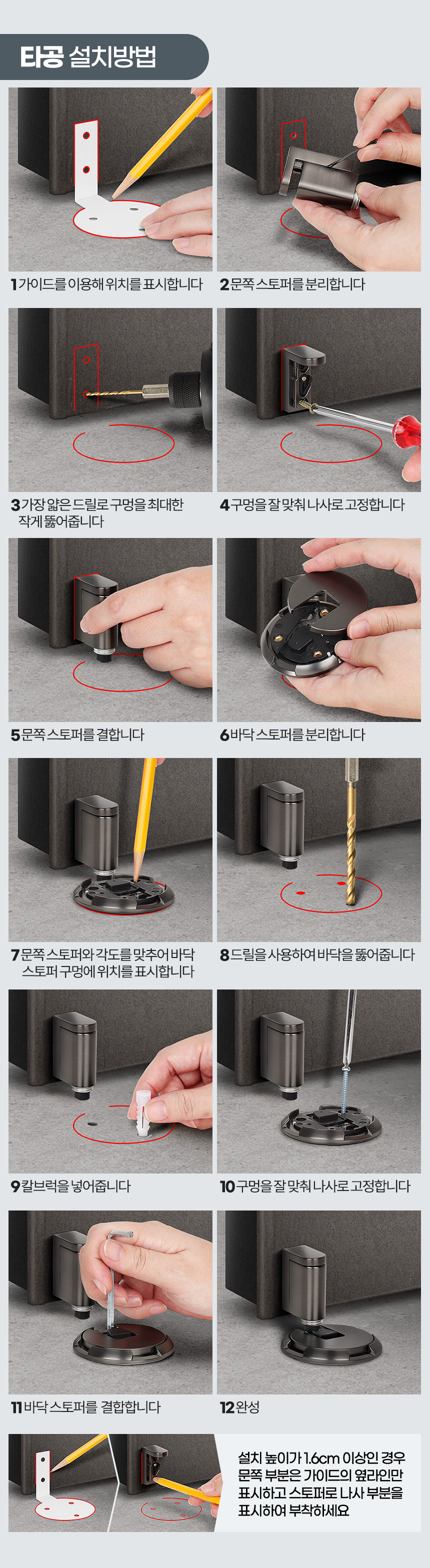 타공 설치방법

1 가이드를 이용해 위치를 표시합니다

2 문쪽 스토퍼를 분리합니다

3 가장 얇은 드릴로 구멍을 최대한 작게 뚫어줍니다

4 구멍을 잘 맞춰 나사로 고정합니다

5 문쪽 스토퍼를 결합니다

6 바닥 스토퍼를 분리합니다

7 문쪽 스토퍼와 각도를 맞추어 바닥 스토퍼 구멍에 위치를 표시합니다

8 드릴을 사용하여 바닥을 뚫어줍니다

9 칼브럭을 넣어줍니다

10 구멍을 잘 맞춰 나사로 고정합니다

11 바닥 스토퍼를 결합합니다

12 완성

설치 높이가 1.6cm 이상인 경우 문쪽 부분은 가이드의 옆라인만 표시하고 스토퍼로 나사 부분을 표시하여 부착하세요